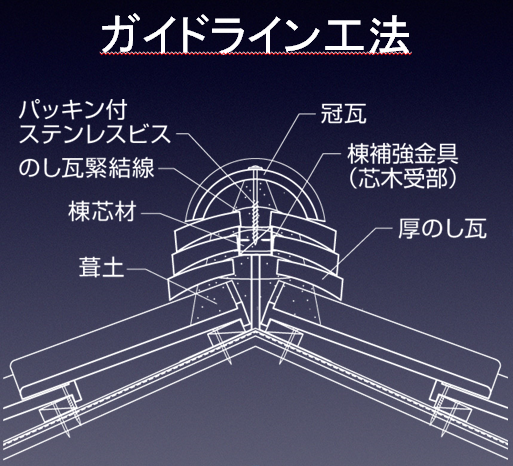 ガイドライン工法

パッキン付
ステンレスビス

のし瓦緊結線

棟芯材

葺土

冠瓦

棟補強金具
(芯木受部)

厚のし瓦